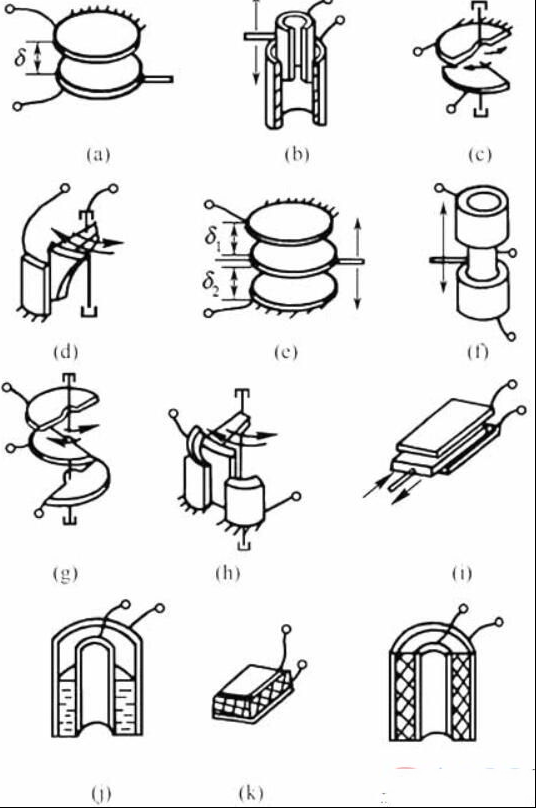 $\delta$

(a)

(b)

(c)

(d)

$\delta_1$

$\delta_2$

(e)

(f)

(g)

(h)

(i)

(j)

(k)