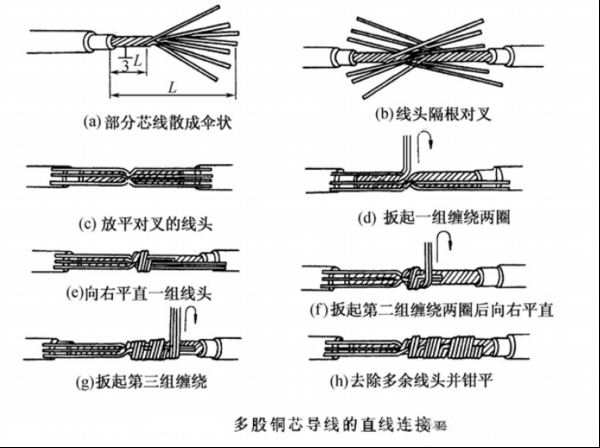 $\frac{1}{3}L$

$L$

(a) 部分芯线散成伞状

(b) 线头隔根对叉

(c) 放平对叉的线头

(d) 扳起一组缠绕两圈

(e)向右平直一组线头

(f) 扳起第二组缠绕两圈后向右平直

(g)扳起第三组缠绕

(h)去除多余线头并钳平

多股铜芯导线的直线连接