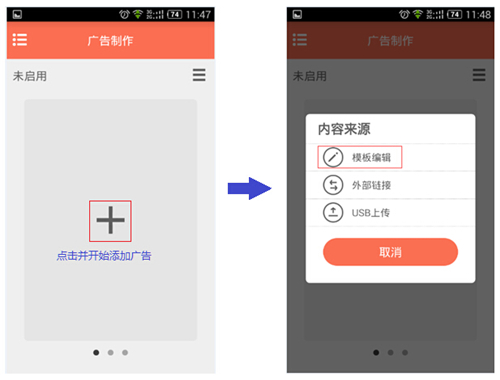 74 11:47

广告制作

未启用

点击并开始添加广告

74 11:48

广告制作

未启用

内容来源

模板编辑

外部链接

USB上传

取消