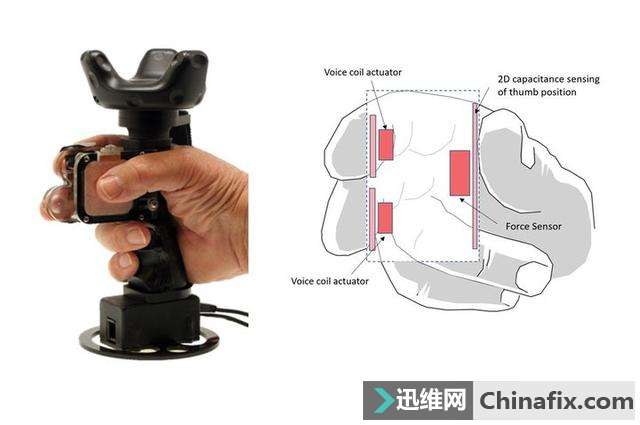 Voice coil actuator

2D capacitance sensing of thumb position

Force Sensor

Voice coil actuator

迅维网 Chinafix.com