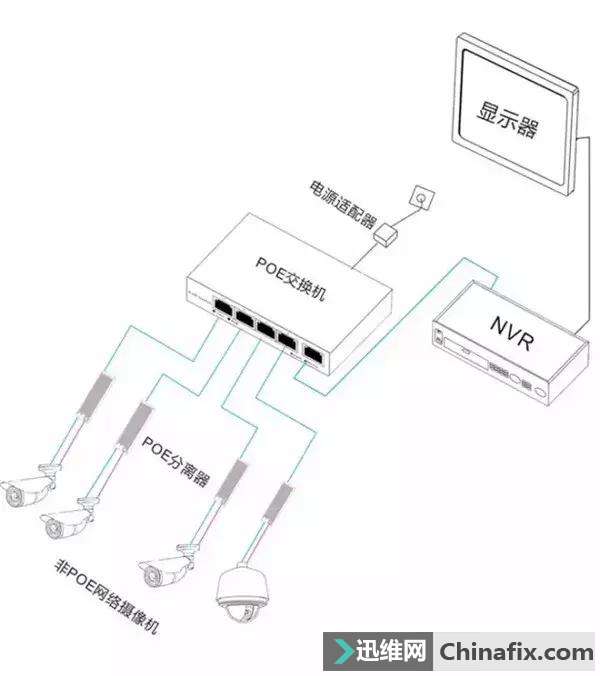 显示器

电源适配器

POE交换机

NVR

POE分离器

非POE网络摄像机

迅维网 Chinafix.com