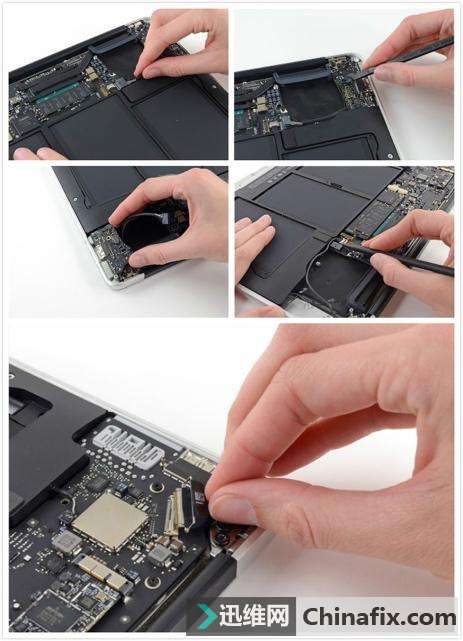 迅维网 Chinafix.com