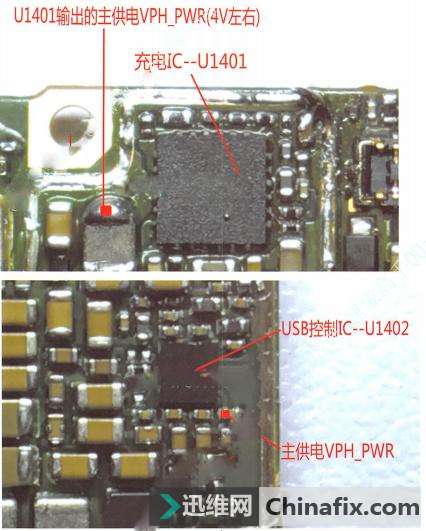 U1401输出的主供电VPH_PWR(4V左右)

充电IC--U1401

USB控制IC--U1402

主供电VPH_PWR

迅维网 Chinafix.com