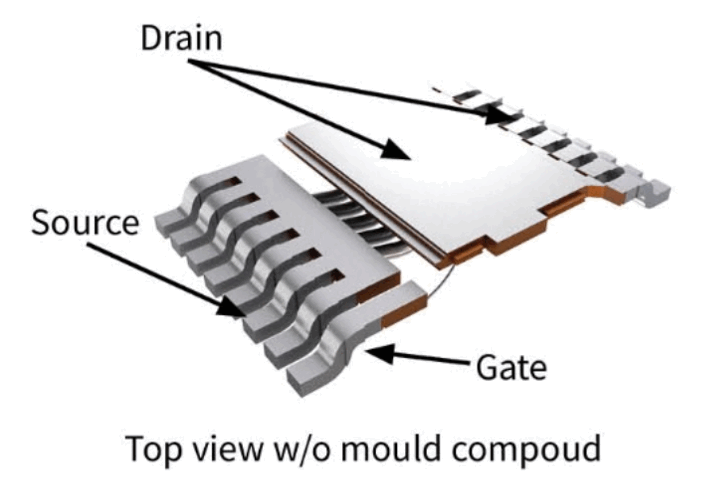 Drain

Source

Gate

Top view w/o mould compoud