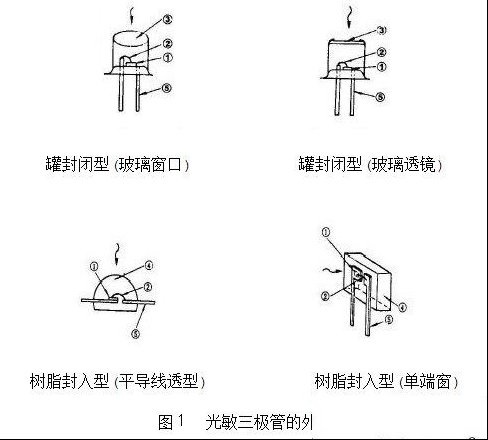 ③
②
①
⑤

罐封闭型 (玻璃窗口)

③
②
①
⑤

罐封闭型 (玻璃透镜)

①
④
②
⑤

树脂封入型 (平导线透型)

①
②
④
⑤

树脂封入型 (单端窗)

图1 光敏三极管的外