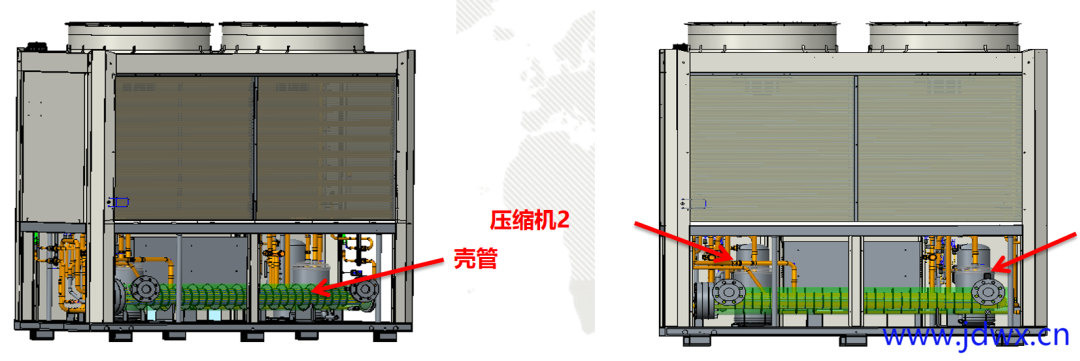 压缩机2
壳管
www.jdwx.cn