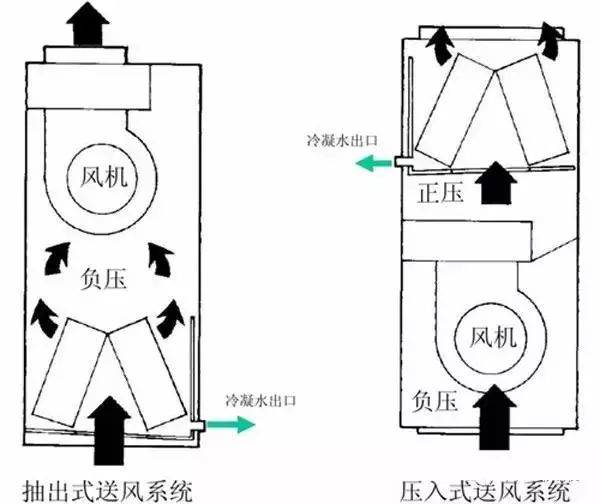 风机

负压

冷凝水出口

抽出式送风系统

冷凝水出口

正压

风机

负压

压入式送风系统