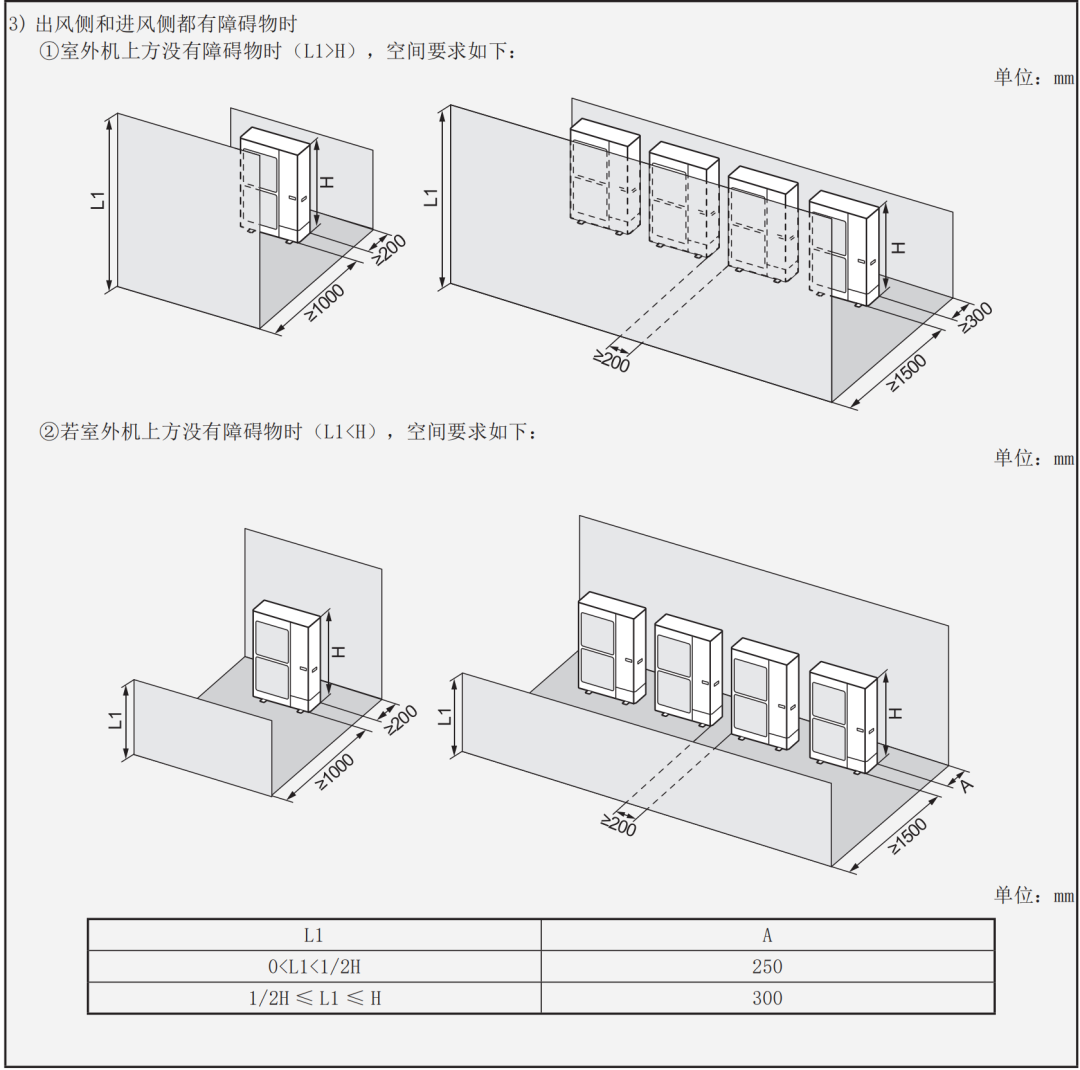 3) 出风侧和进风侧都有障碍物时

①室外机上方没有障碍物时（L1>H），空间要求如下：

单位：mm

L1

H

≥200

≥1000

L1

H

≥300

≥200

≥1500

②若室外机上方没有障碍物时（L1<H），空间要求如下：

单位：mm

H

L1

≥200

≥1000

L1

H

A

≥200

≥1500

单位：mm

| L1 | A |
|---|---|
| 0<L1<1/2H | 250 |
| 1/2H ≤ L1 ≤ H | 300 |