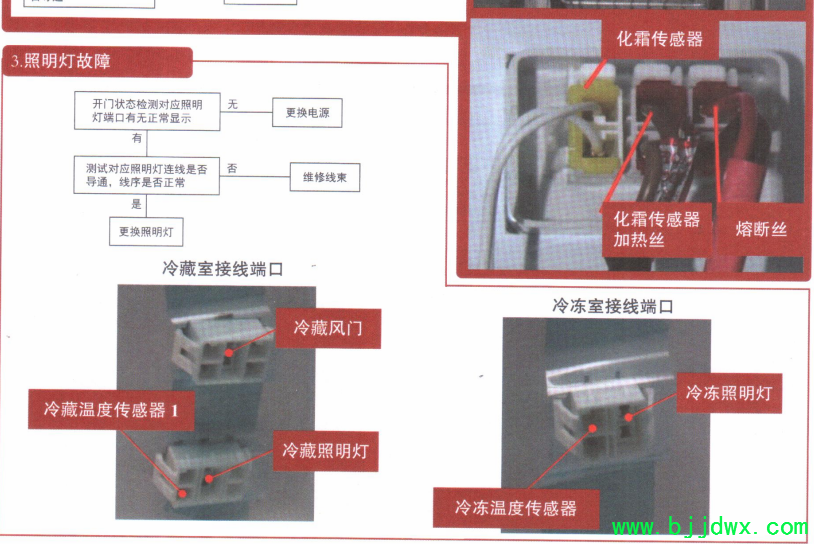 3.照明灯故障

开门状态检测对应照明灯端口有无正常显示

无

更换电源

有

测试对应照明灯连线是否导通，线序是否正常

否

维修线束

是

更换照明灯

化霜传感器

化霜传感器加热丝

熔断丝

冷藏室接线端口

冷藏风门

冷藏温度传感器 1

冷藏照明灯

冷冻室接线端口

冷冻照明灯

冷冻温度传感器

www.bjjdwx.com